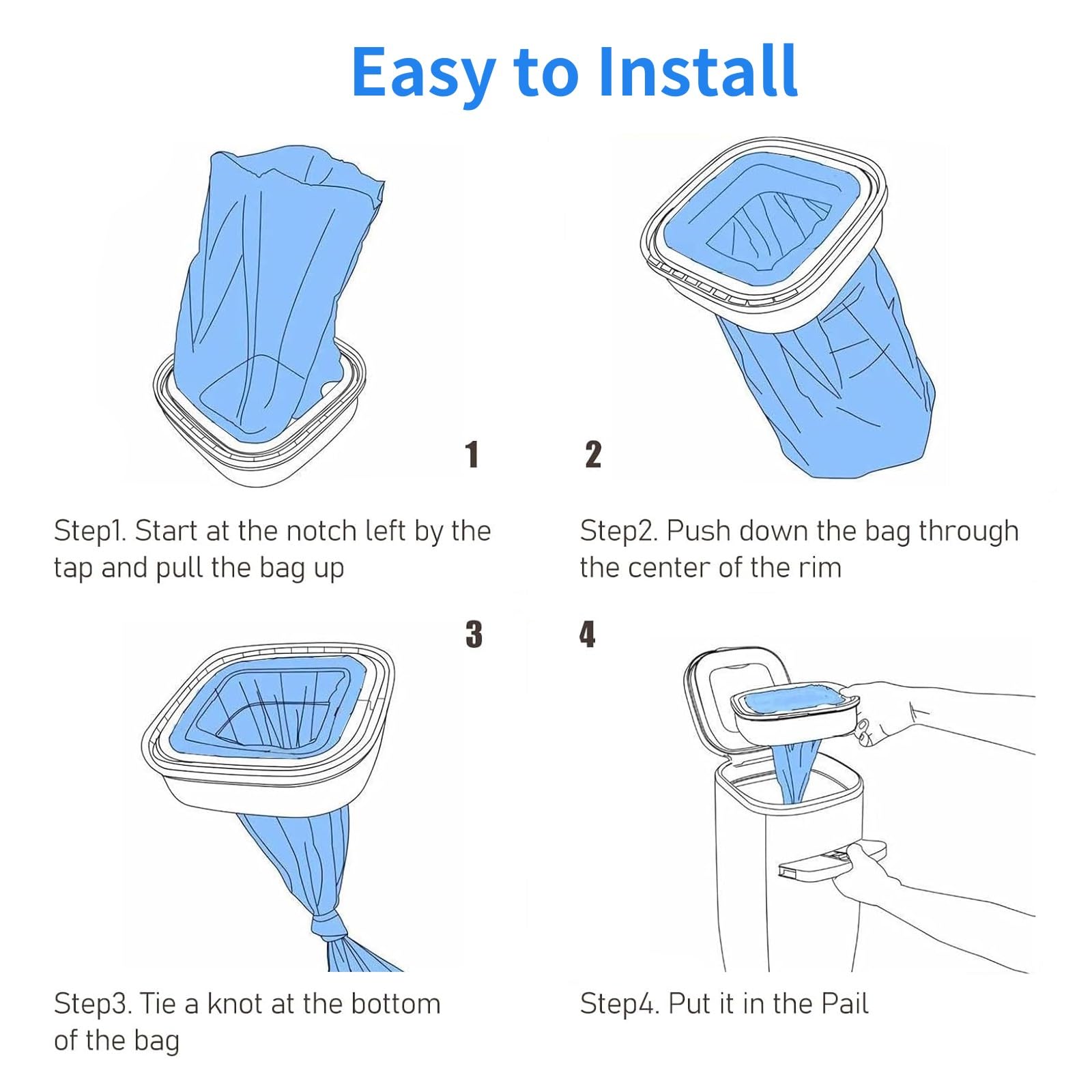 Easy to Install

1

2

Step1. Start at the notch left by the tap and pull the bag up

Step2. Push down the bag through the center of the rim

3

4

Step3. Tie a knot at the bottom of the bag

Step4. Put it in the Pail