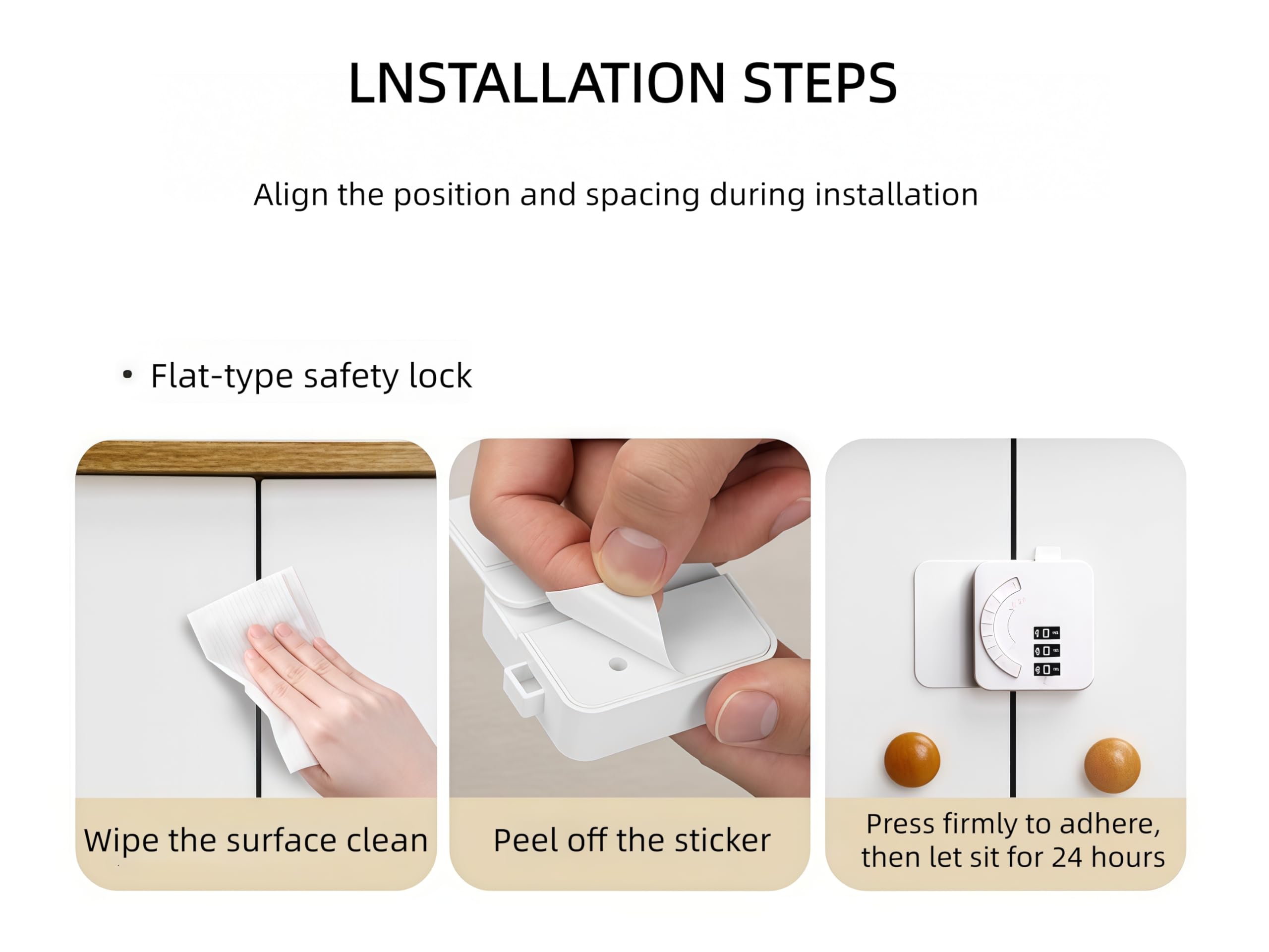 LNSTALLATION STEPS

Align the position and spacing during installation

• Flat-type safety lock

Wipe the surface clean

Peel off the sticker

Press firmly to adhere, then let sit for 24 hours