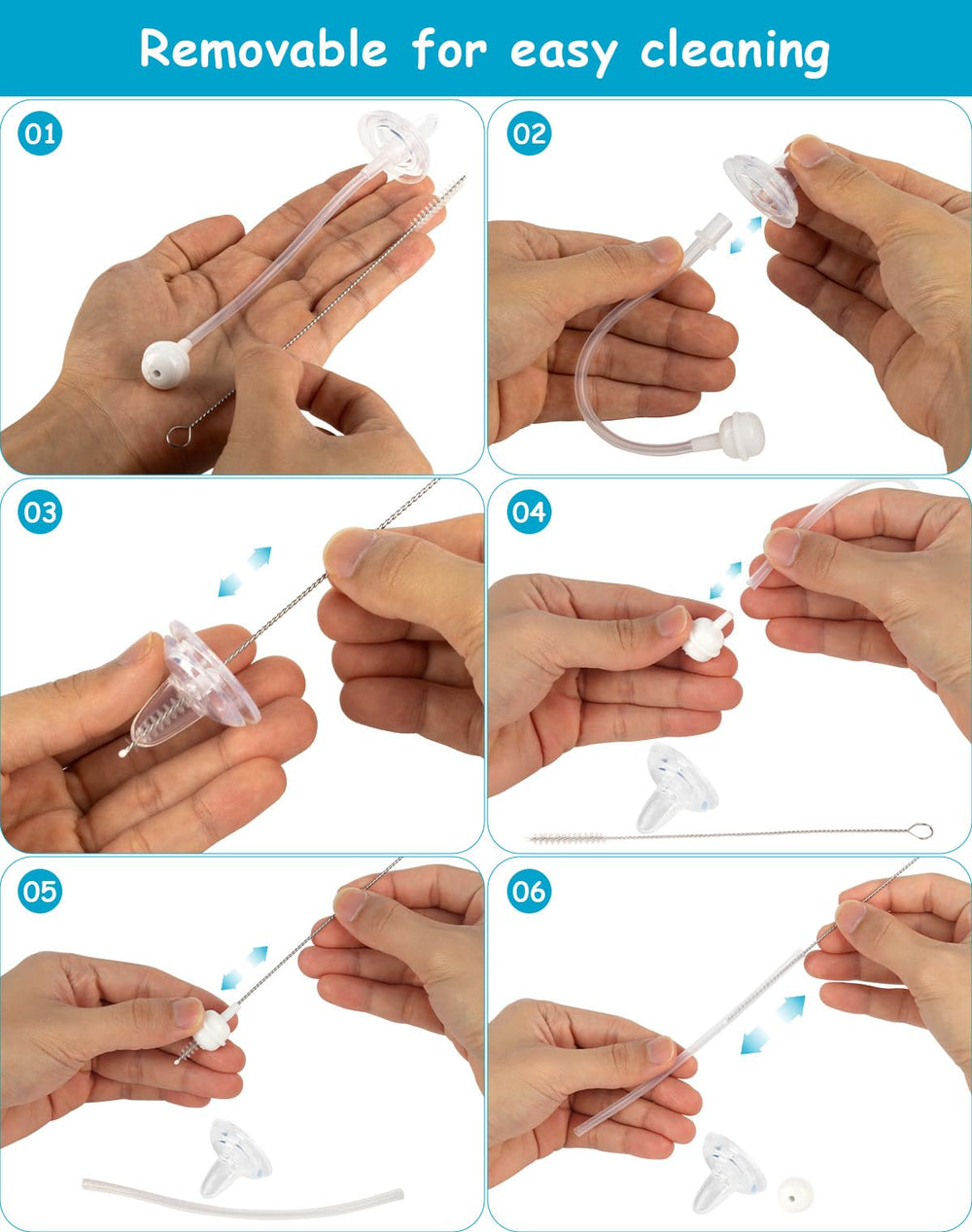 Removable for easy cleaning

01

02

03

04

05

06