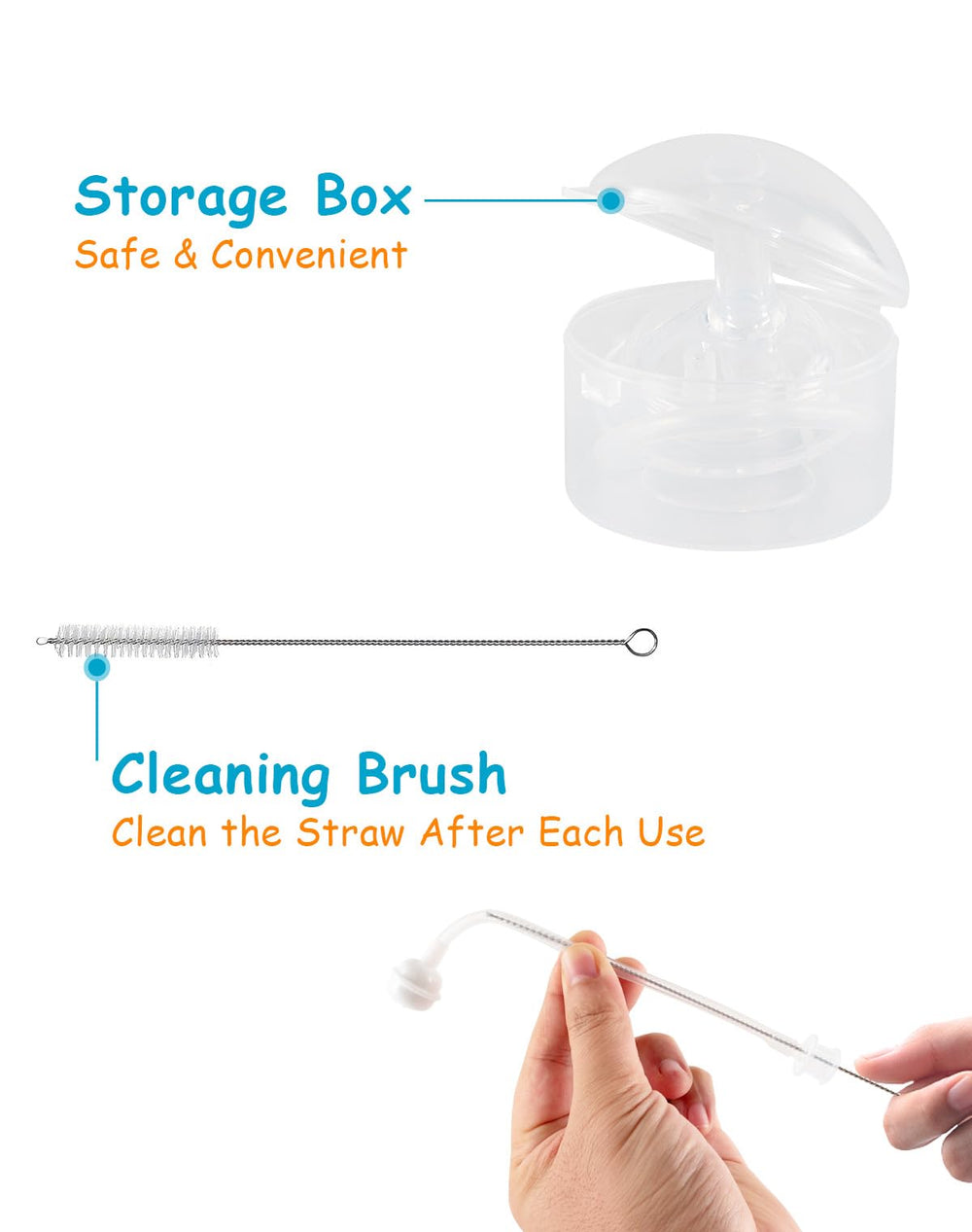 Storage Box
Safe & Convenient

Cleaning Brush
Clean the Straw After Each Use