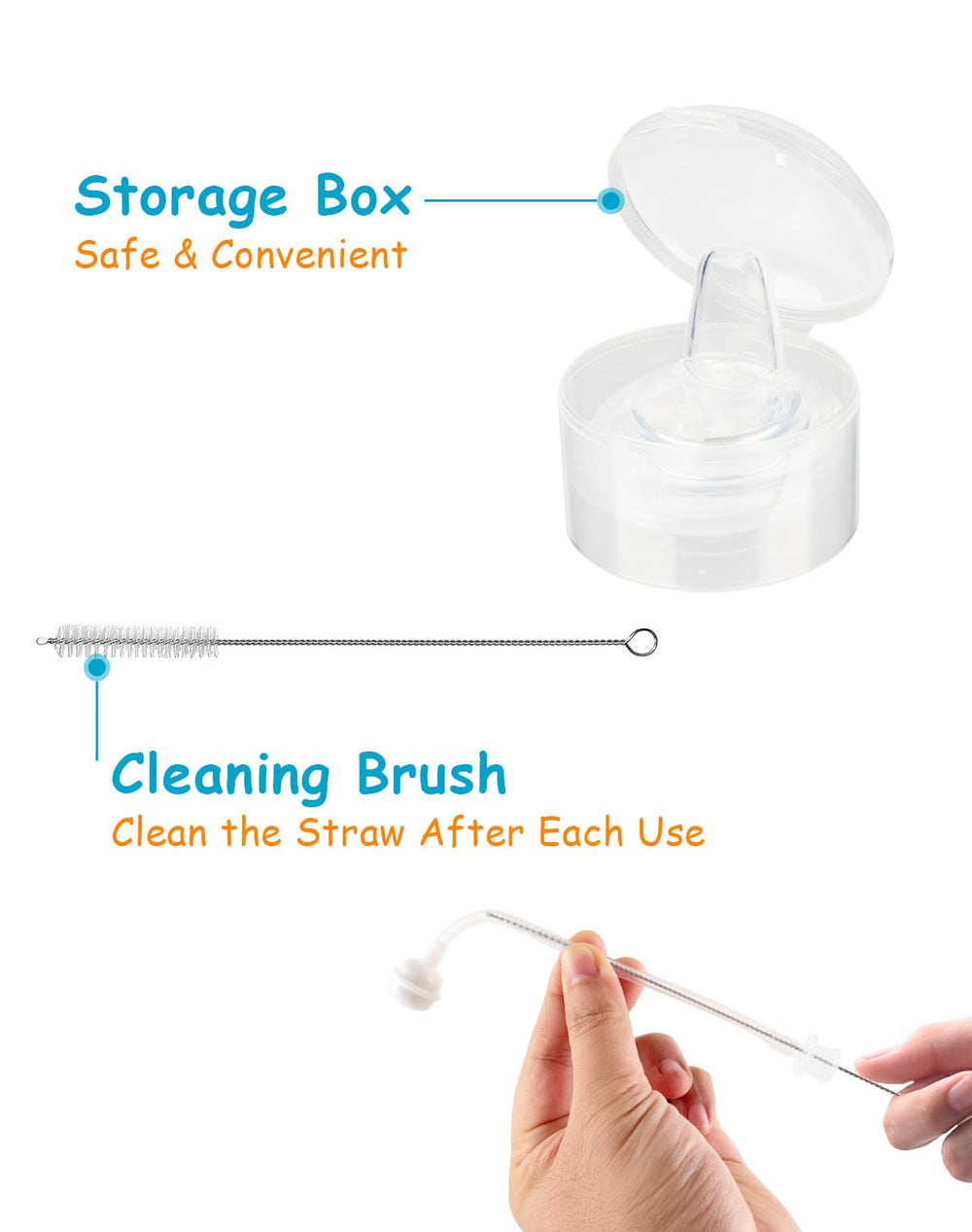 Storage Box
Safe & Convenient

Cleaning Brush
Clean the Straw After Each Use