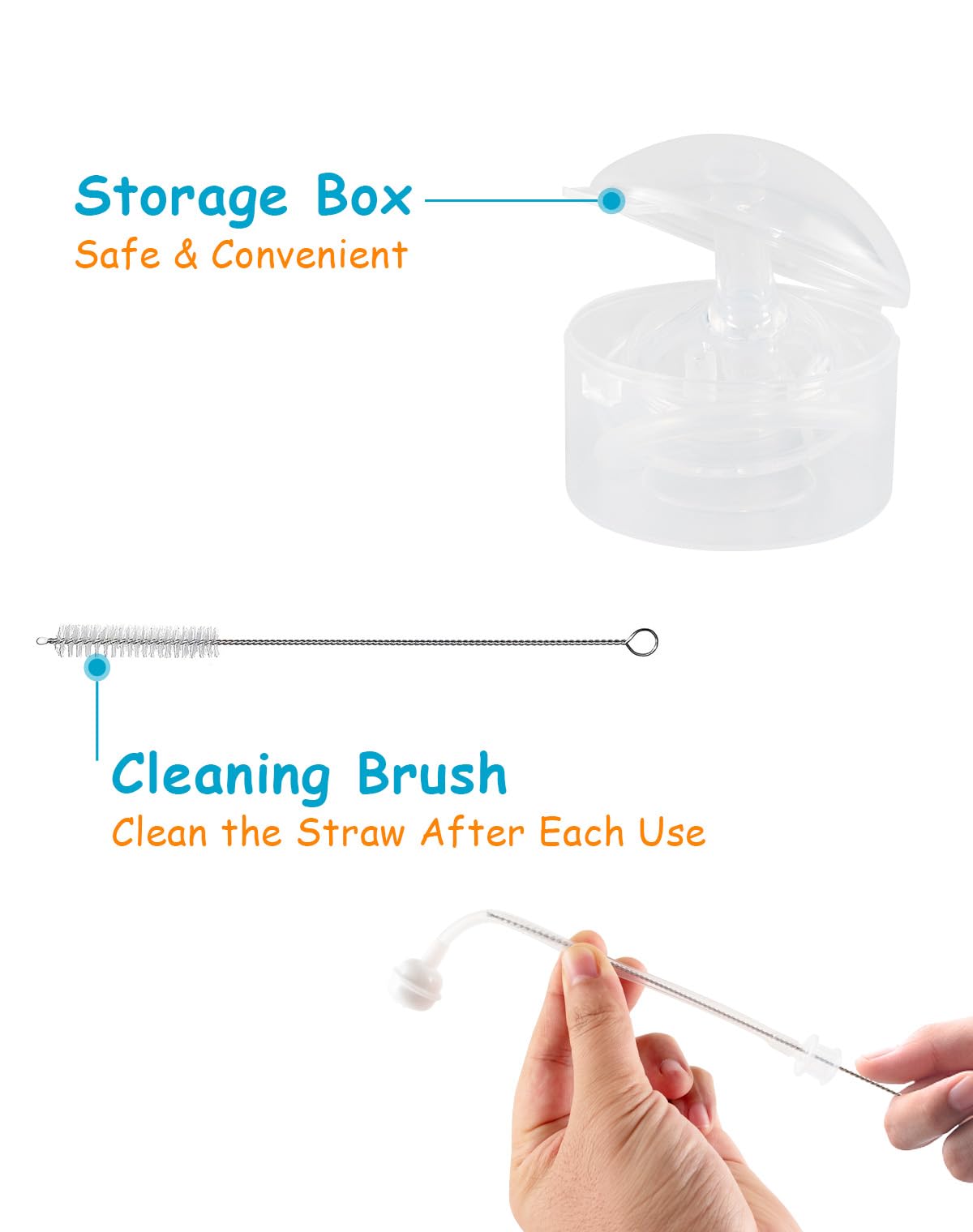 Storage Box
Safe & Convenient

Cleaning Brush
Clean the Straw After Each Use