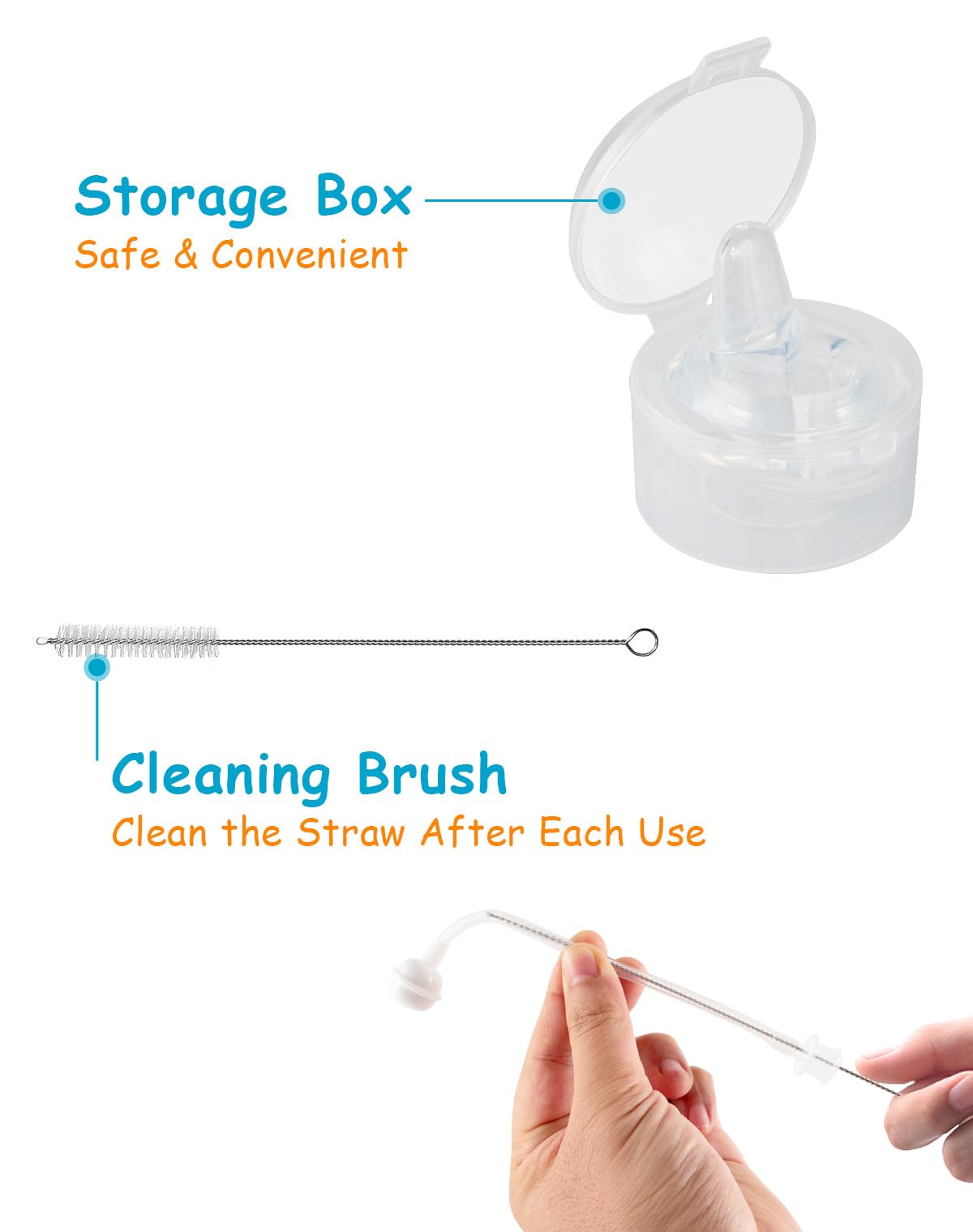 Storage Box
Safe & Convenient

Cleaning Brush
Clean the Straw After Each Use