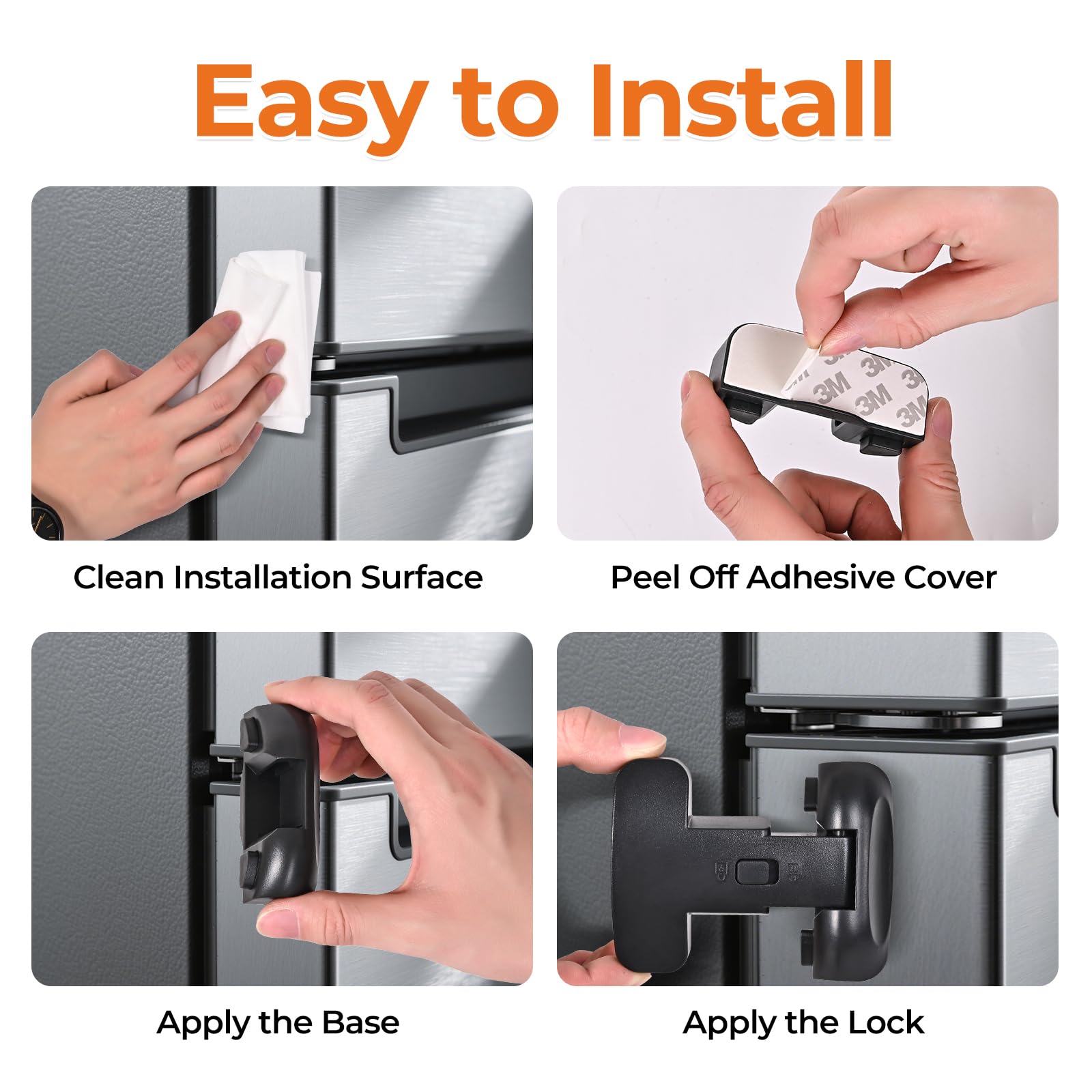 Easy to Install

3M 3M 3M 3M 3M

Clean Installation Surface

Peel Off Adhesive Cover

Apply the Base

Apply the Lock