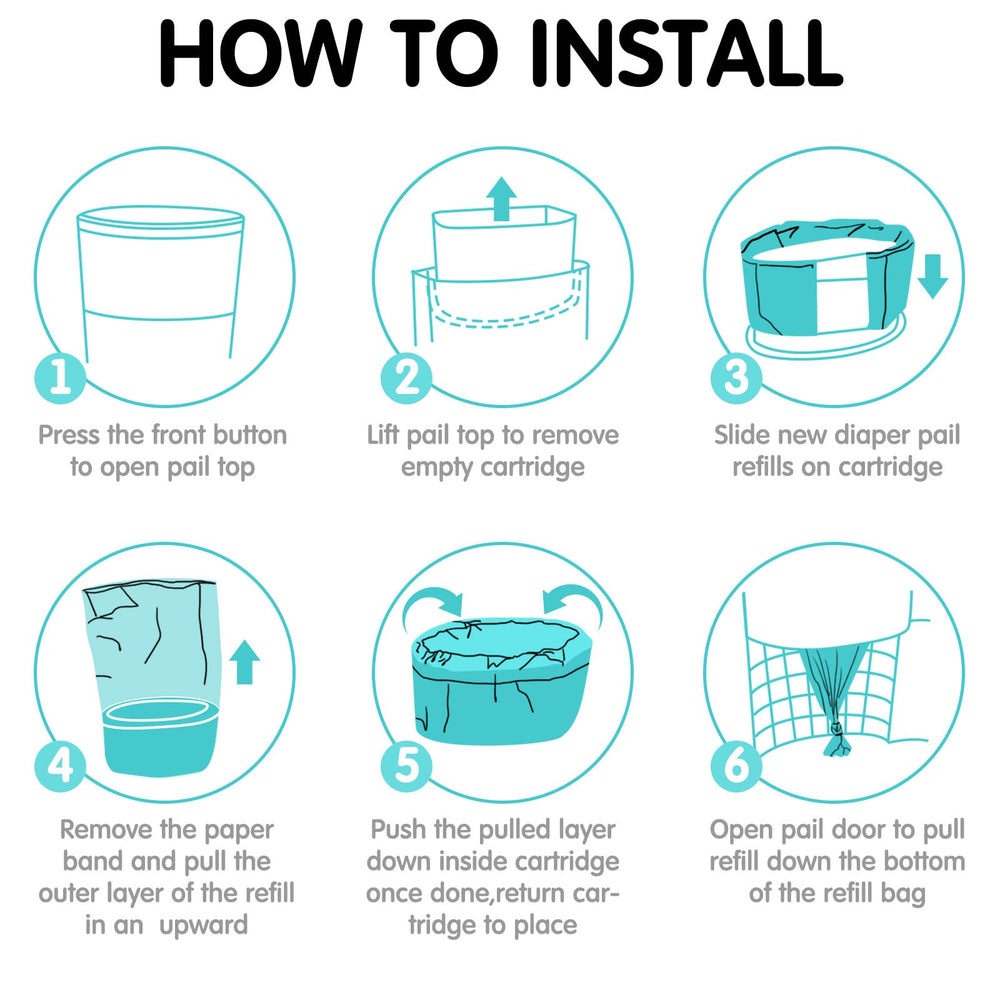 HOW TO INSTALL

1
Press the front button to open pail top

2
Lift pail top to remove empty cartridge

3
Slide new diaper pail refills on cartridge

4
Remove the paper band and pull the outer layer of the refill in an upward

5
Push the pulled layer down inside cartridge once done,return cartridge to place

6
Open pail door to pull refill down the bottom of the refill bag