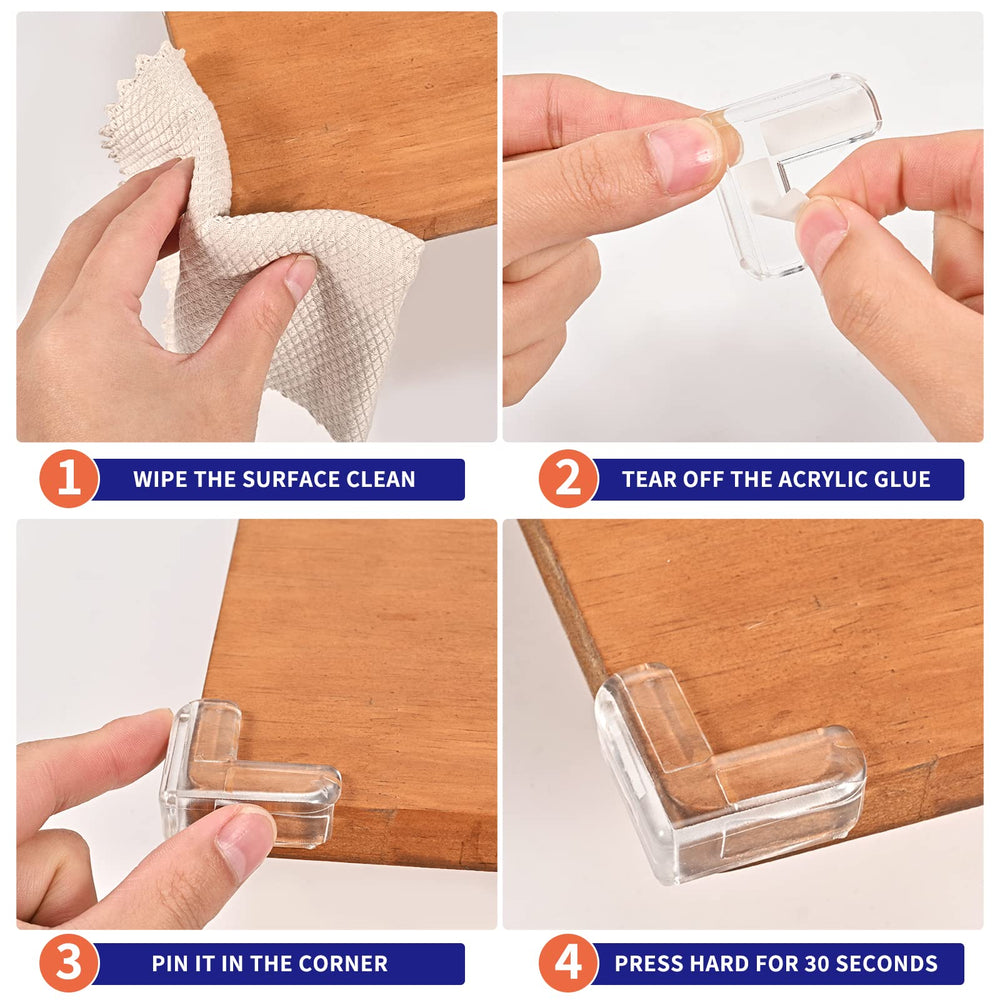 1 WIPE THE SURFACE CLEAN

2 TEAR OFF THE ACRYLIC GLUE

3 PIN IT IN THE CORNER

4 PRESS HARD FOR 30 SECONDS