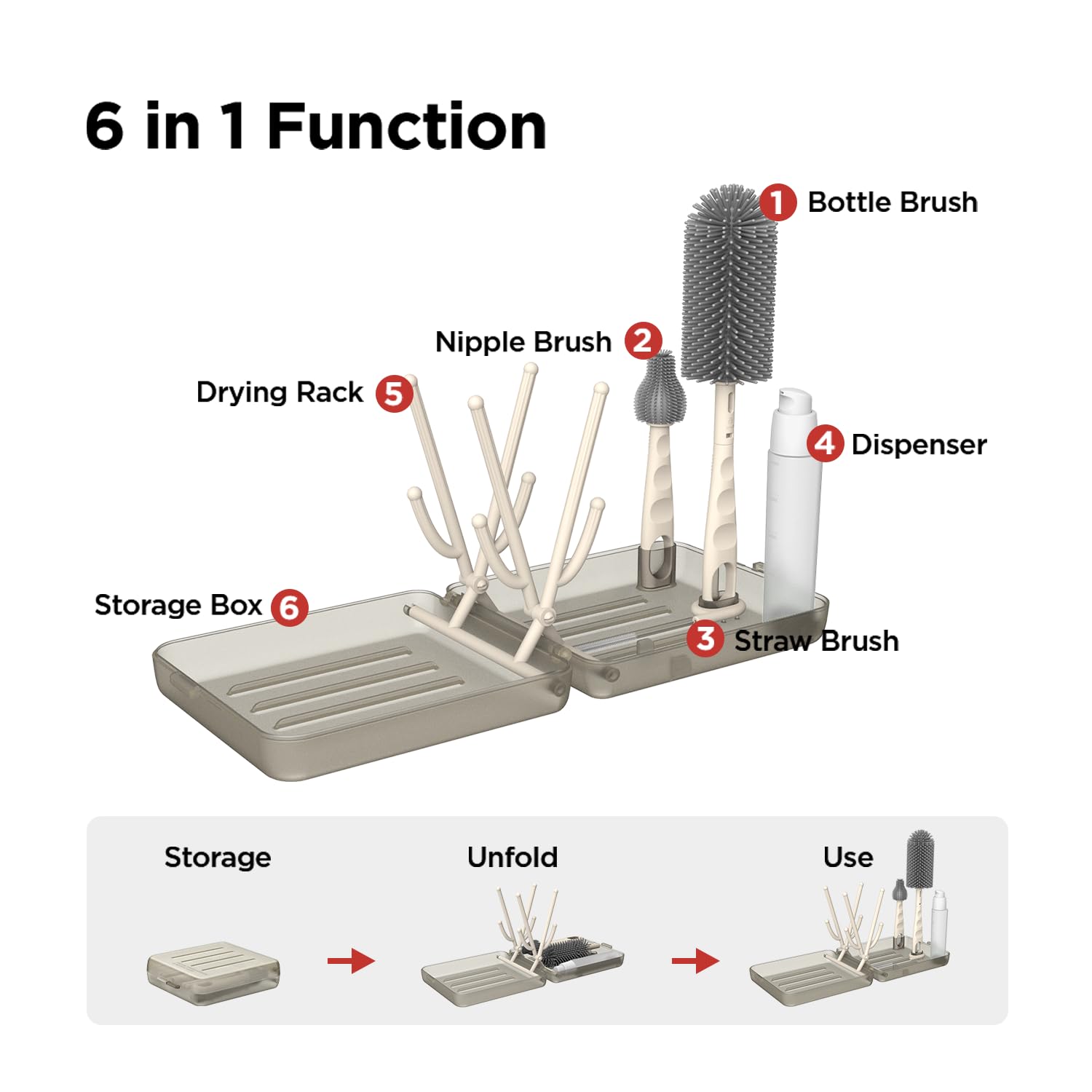 6 in 1 Function

1 Bottle Brush

Nipple Brush 2

Drying Rack 5

4 Dispenser

Storage Box 6

3 Straw Brush

Storage

Unfold

Use