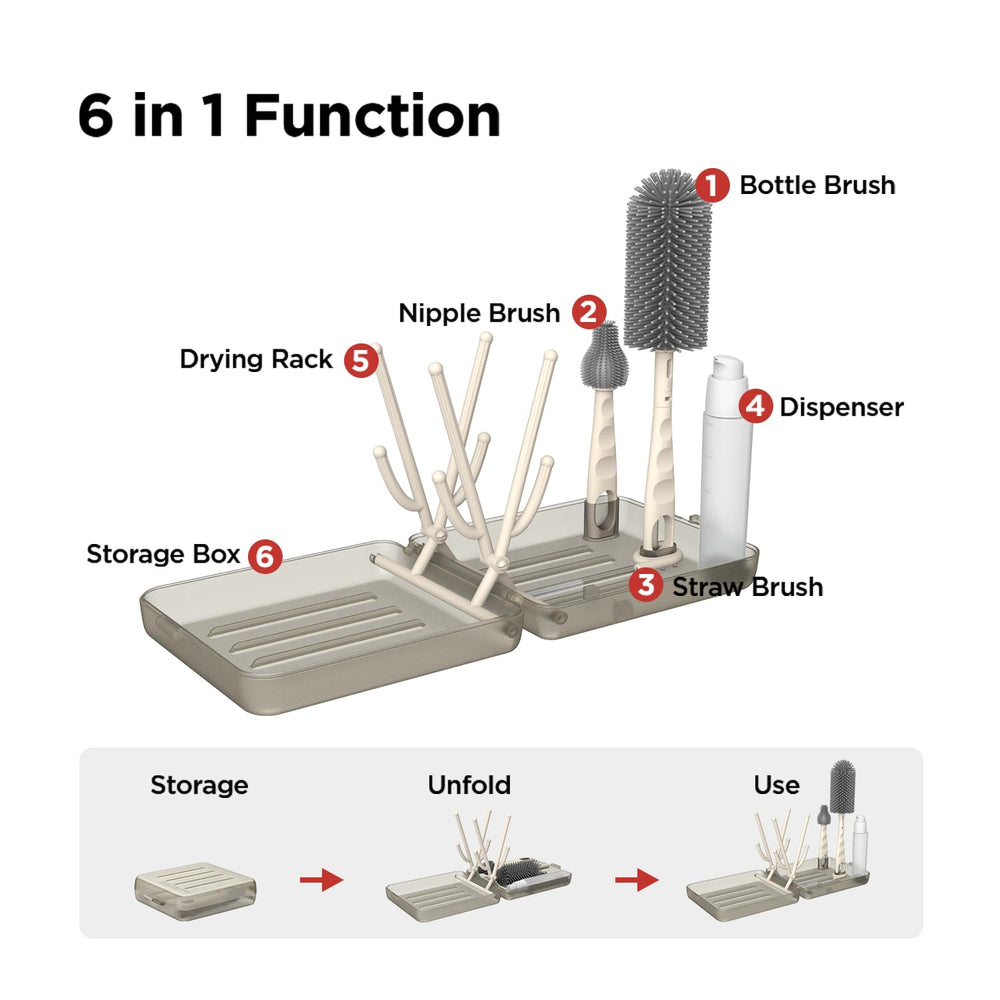 6 in 1 Function

1 Bottle Brush

Nipple Brush 2

Drying Rack 5

4 Dispenser

Storage Box 6

3 Straw Brush

Storage

Unfold

Use