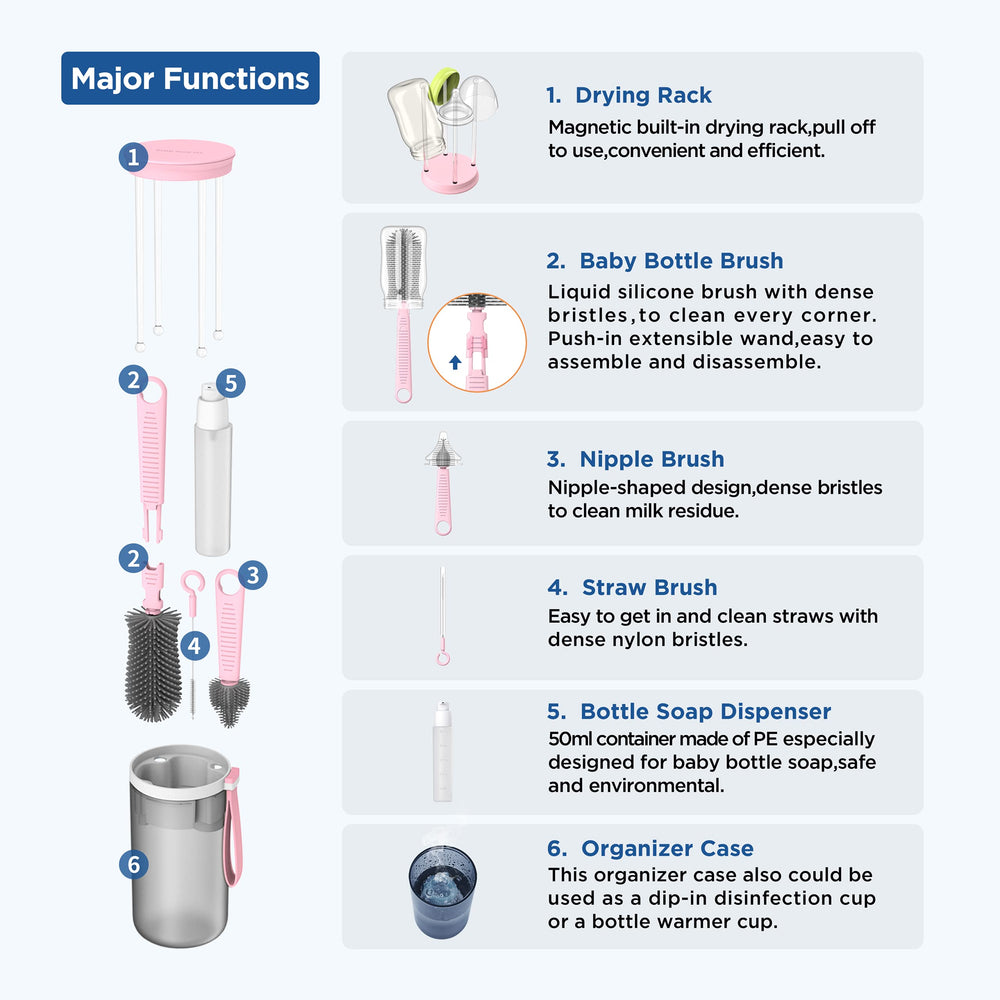 Major Functions

1
2
5
2
3
4
6

1. Drying Rack
Magnetic built-in drying rack,pull off to use,convenient and efficient.

2. Baby Bottle Brush
Liquid silicone brush with dense bristles,to clean every corner. Push-in extensible wand,easy to assemble and disassemble.

3. Nipple Brush
Nipple-shaped design,dense bristles to clean milk residue.

4. Straw Brush
Easy to get in and clean straws with dense nylon bristles.

5. Bottle Soap Dispenser
50ml container made of PE especially designed for baby bottle soap,safe and environmental.

6. Organizer Case
This organizer case also could be used as a dip-in disinfection cup or a bottle warmer cup.