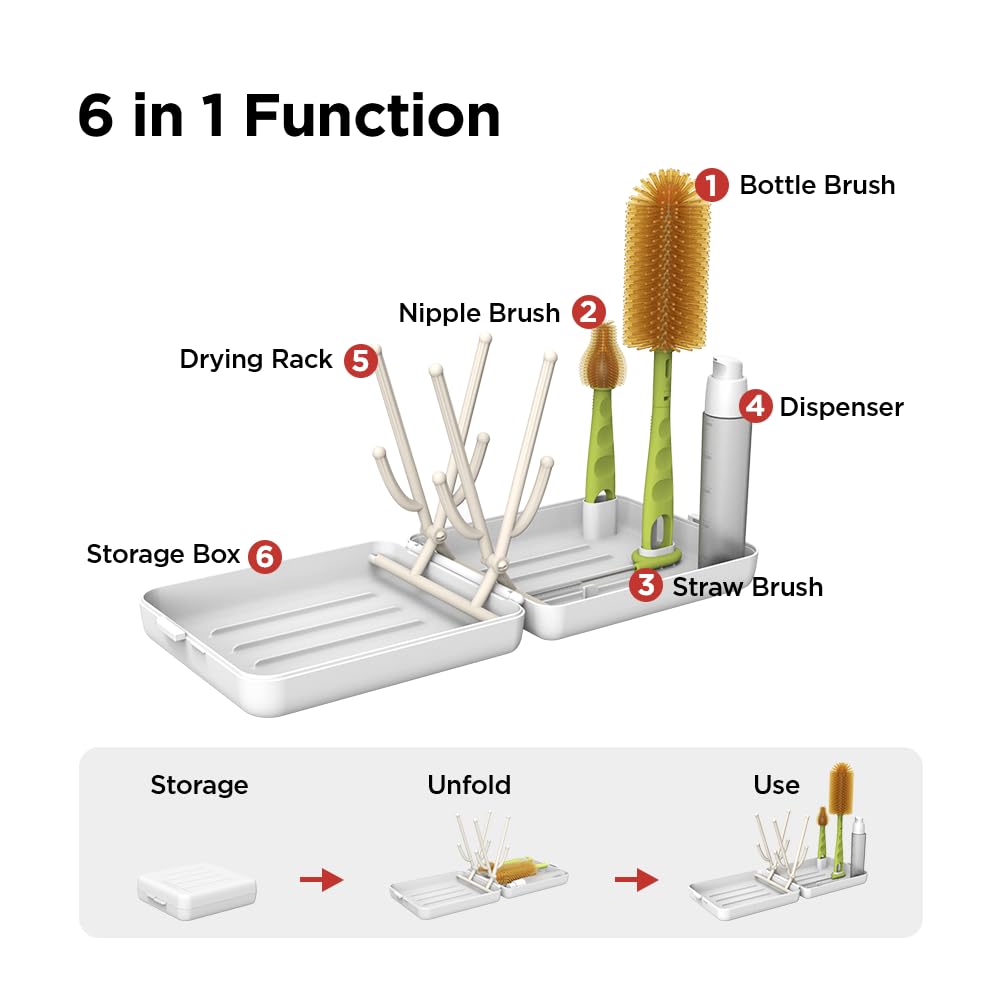 6 in 1 Function

1 Bottle Brush

Nipple Brush 2

Drying Rack 5

4 Dispenser

Storage Box 6

3 Straw Brush

Storage

Unfold

Use