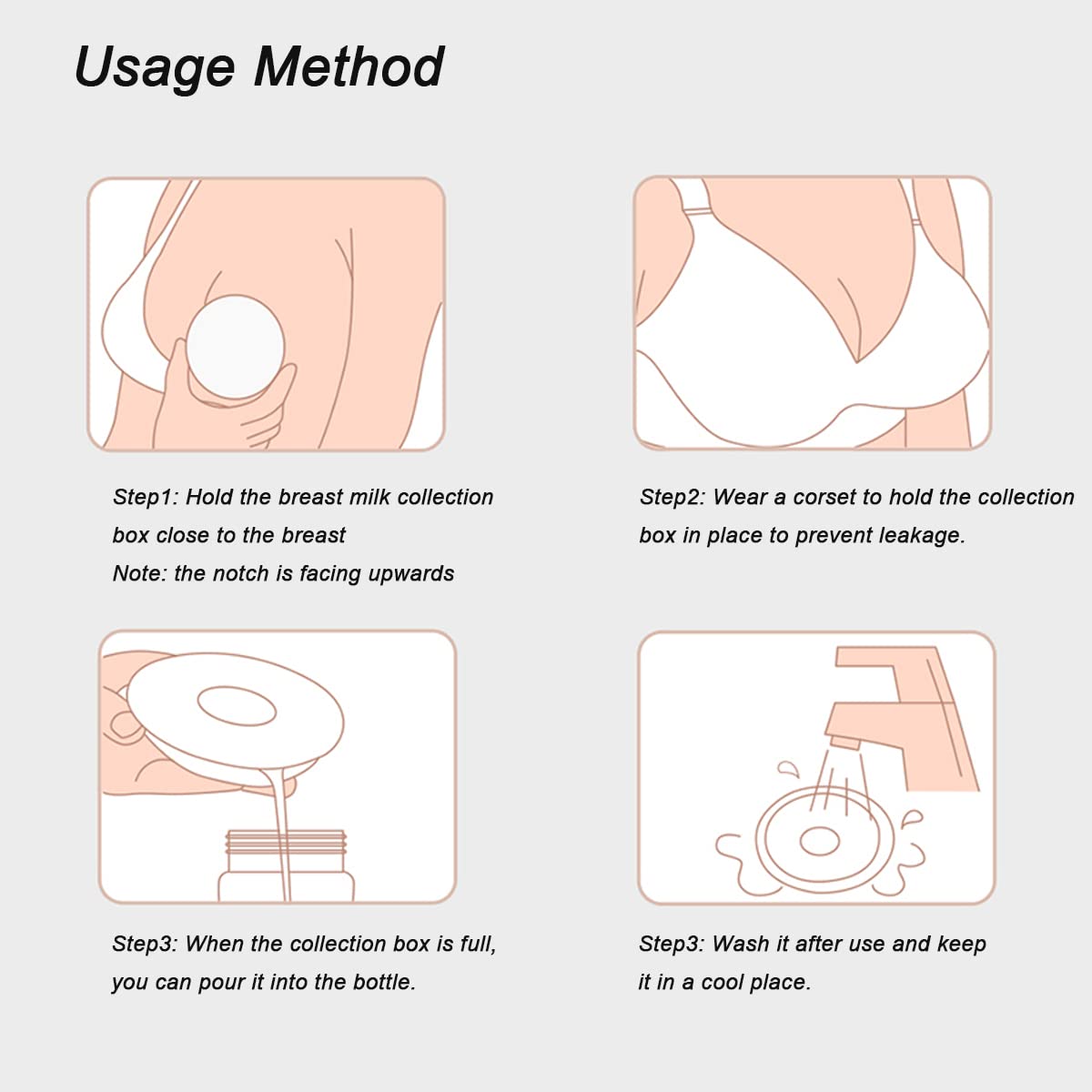 Usage Method

Step1: Hold the breast milk collection box close to the breast
Note: the notch is facing upwards

Step2: Wear a corset to hold the collection box in place to prevent leakage.

Step3: When the collection box is full, you can pour it into the bottle.

Step3: Wash it after use and keep it in a cool place.