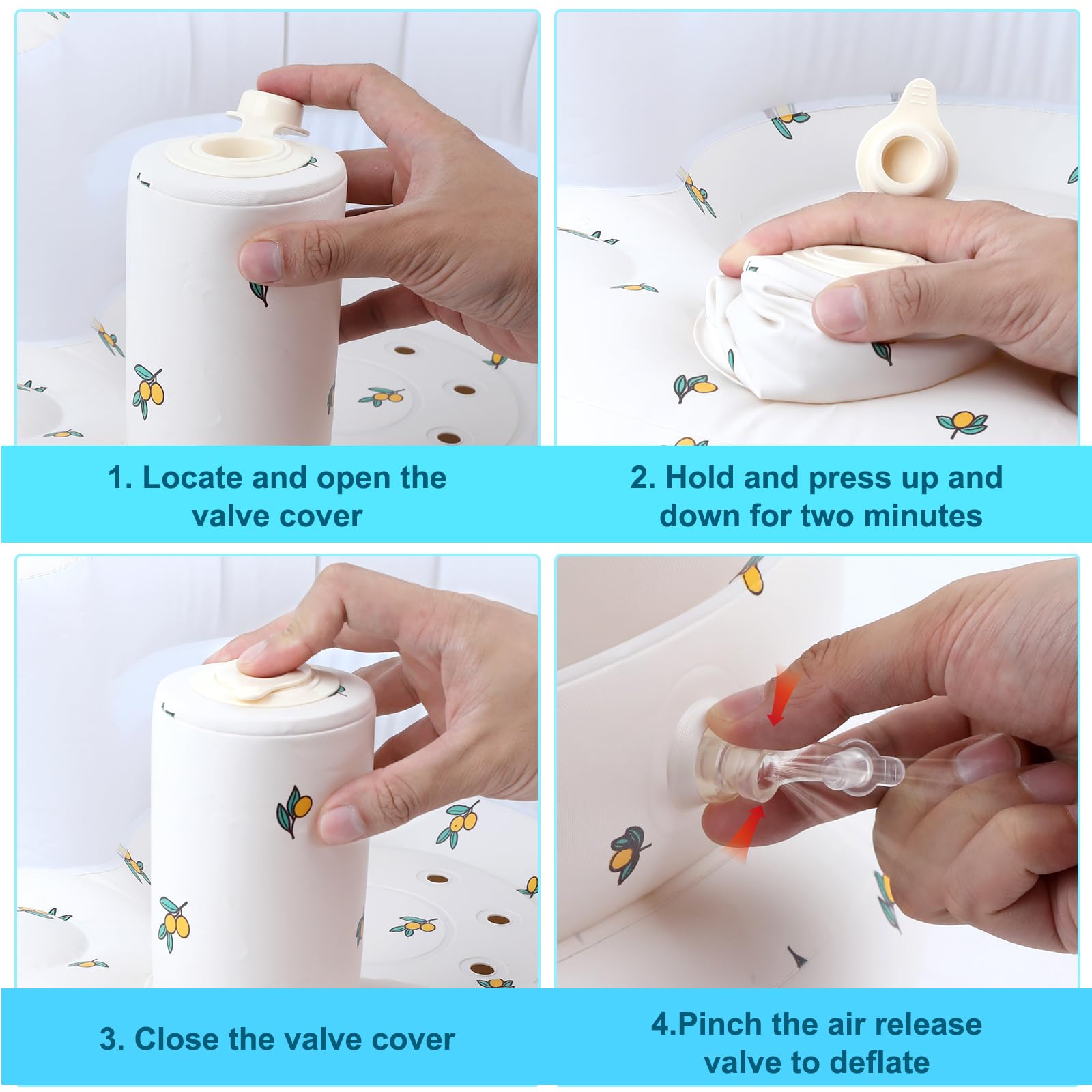 1. Locate and open the valve cover

2. Hold and press up and down for two minutes

3. Close the valve cover

4.Pinch the air release valve to deflate