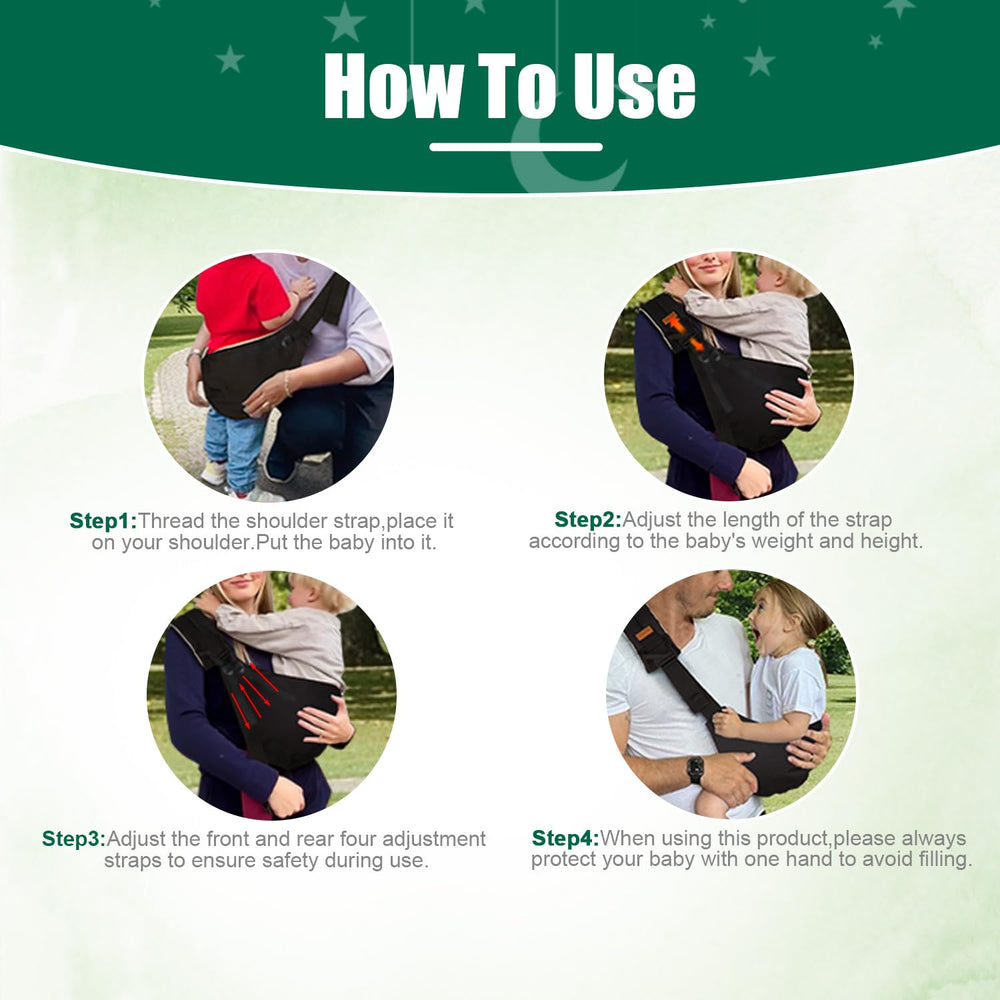 How To Use

Step1:Thread the shoulder strap,place it on your shoulder.Put the baby into it.

Step2:Adjust the length of the strap according to the baby's weight and height.

Step3:Adjust the front and rear four adjustment straps to ensure safety during use.

Step4:When using this product,please always protect your baby with one hand to avoid filling.