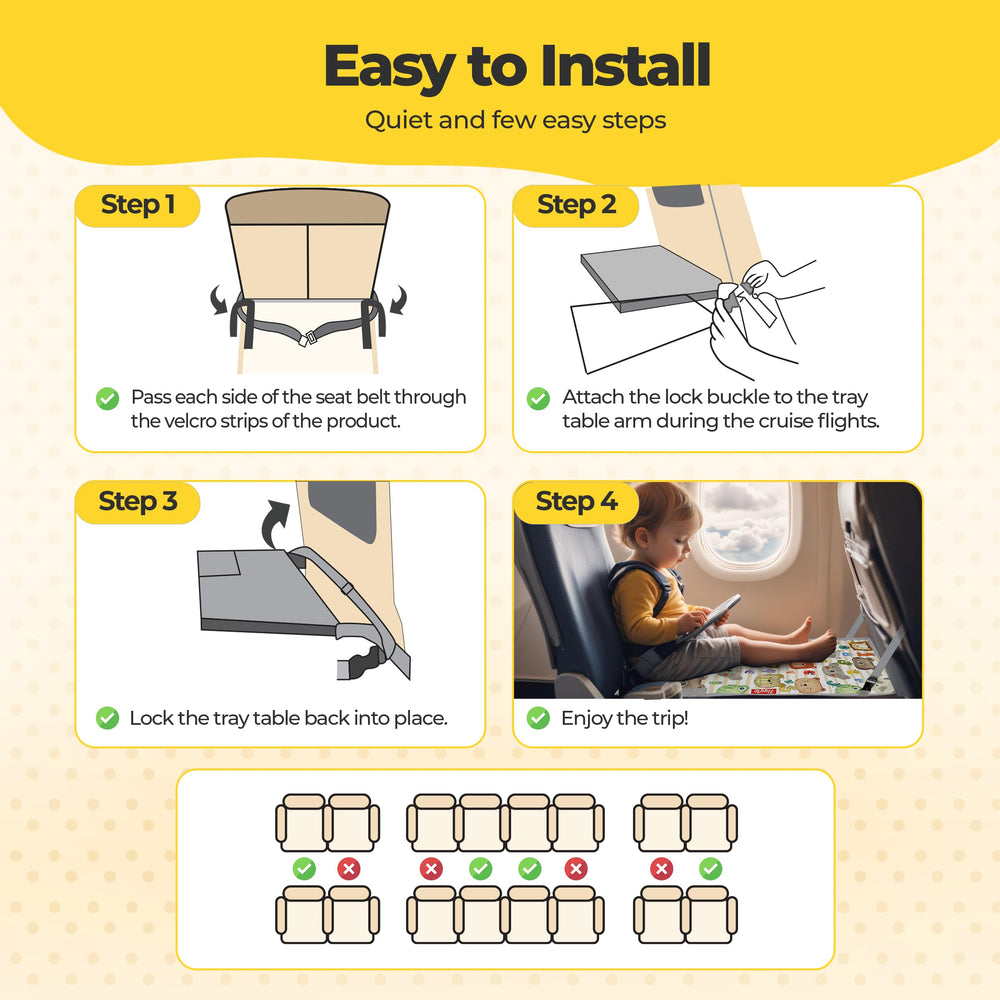 Easy to Install

Quiet and few easy steps

Step 1

Pass each side of the seat belt through the velcro strips of the product.

Step 2

Attach the lock buckle to the tray table arm during the cruise flights.

Step 3

Lock the tray table back into place.

Step 4

Enjoy the trip!