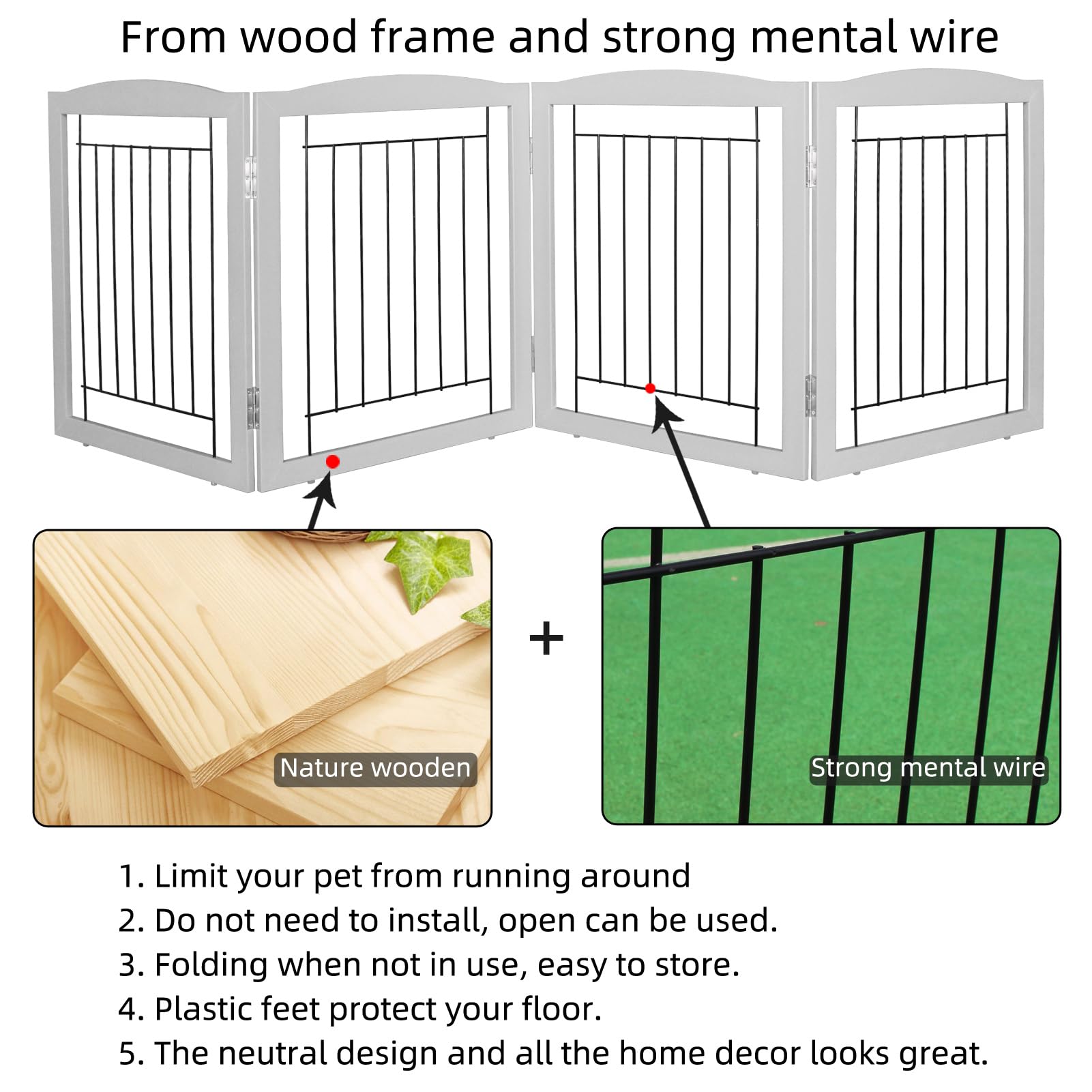 From wood frame and strong mental wire

Nature wooden

+

Strong mental wire

1. Limit your pet from running around
2. Do not need to install, open can be used.
3. Folding when not in use, easy to store.
4. Plastic feet protect your floor.
5. The neutral design and all the home decor looks great.