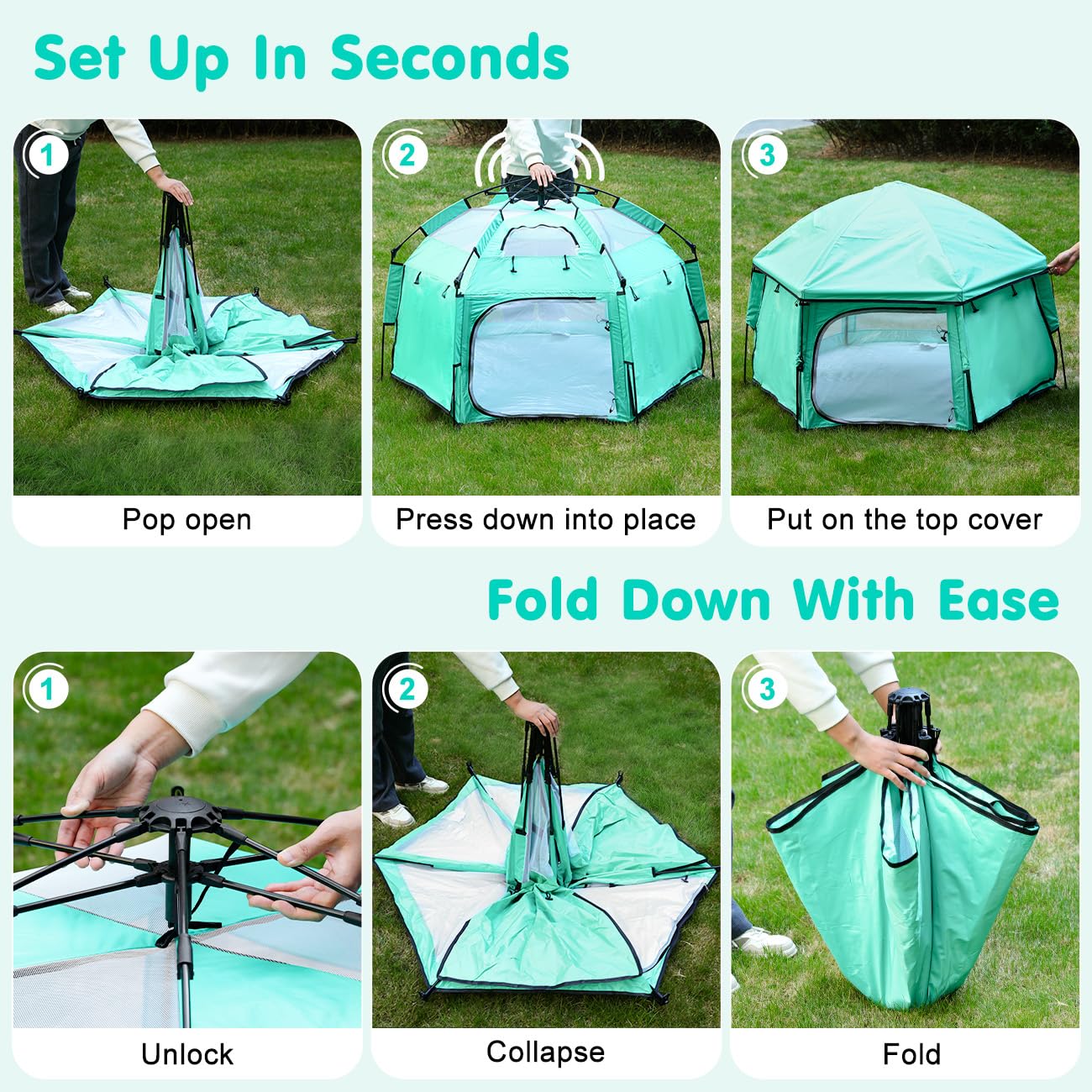 Set Up In Seconds

1
Pop open

2
Press down into place

3
Put on the top cover

Fold Down With Ease

1
Unlock

2
Collapse

3
Fold