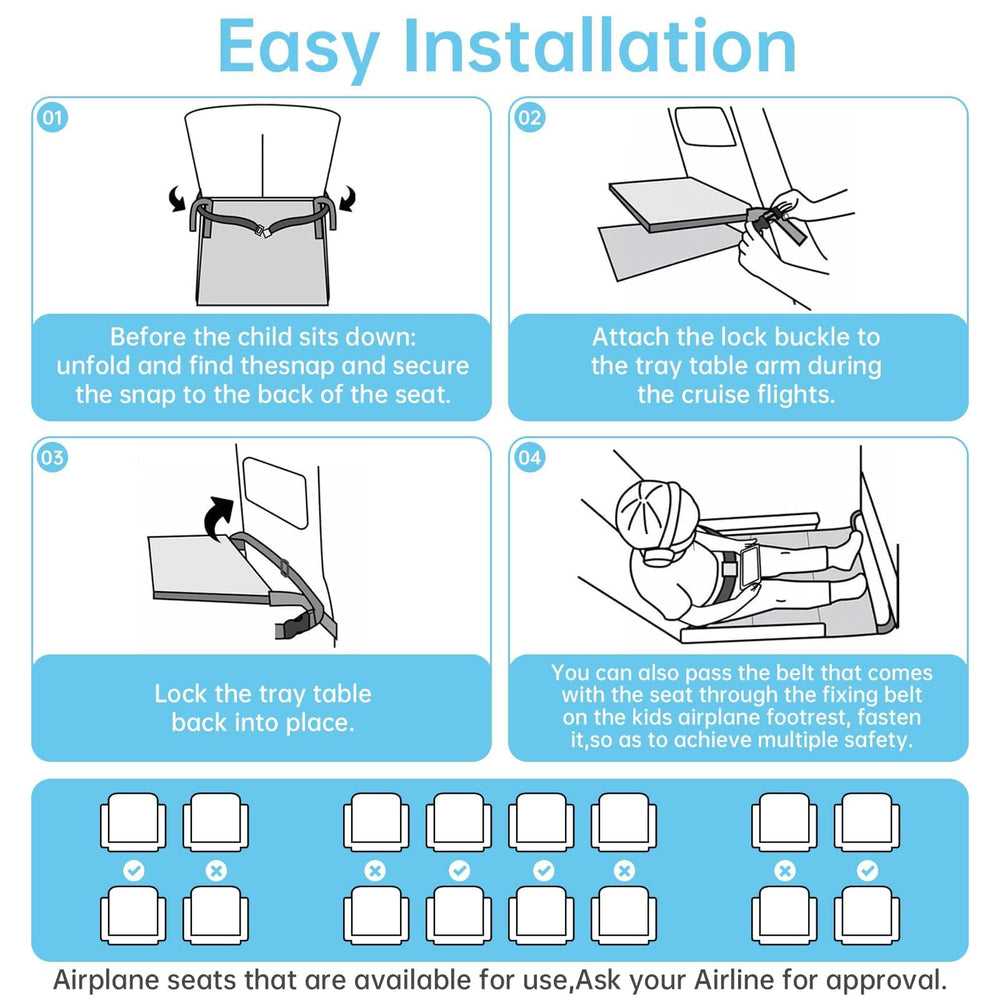 Easy Installation

01

Before the child sits down: unfold and find thesnap and secure the snap to the back of the seat.

02

Attach the lock buckle to the tray table arm during the cruise flights.

03

Lock the tray table back into place.

04

You can also pass the belt that comes with the seat through the fixing belt on the kids airplane footrest, fasten it,so as to achieve multiple safety.

Airplane seats that are available for use,Ask your Airline for approval.